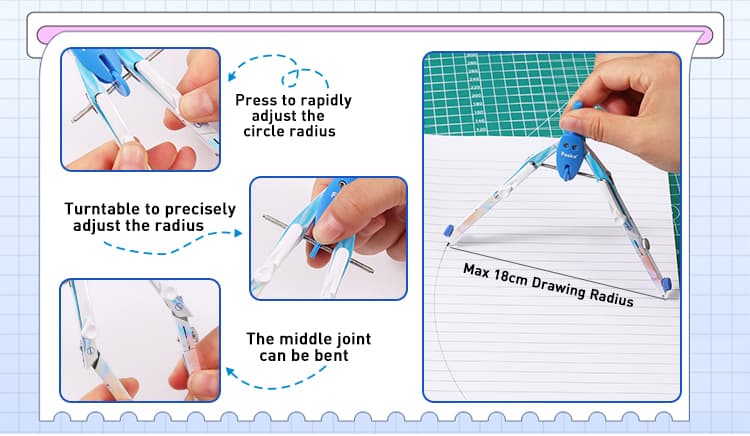 Press to rapidly adjust the circle radius

Turntable to precisely adjust the radius

The middle joint can be bent

Max 18cm Drawing Radius