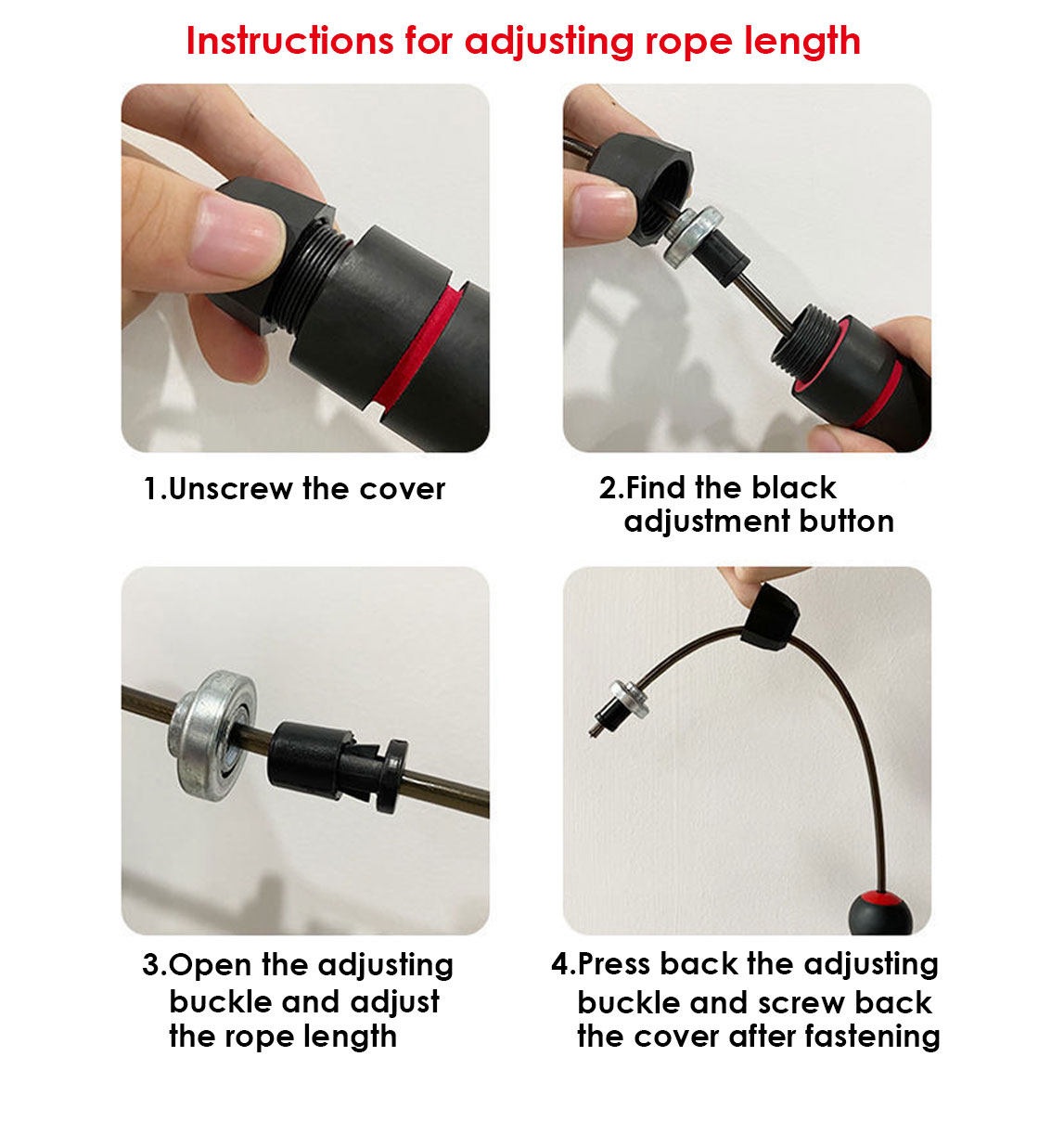 Instructions for adjusting rope length

1.Unscrew the cover

2.Find the black adjustment button

3.Open the adjusting buckle and adjust the rope length

4.Press back the adjusting buckle and screw back the cover after fastening